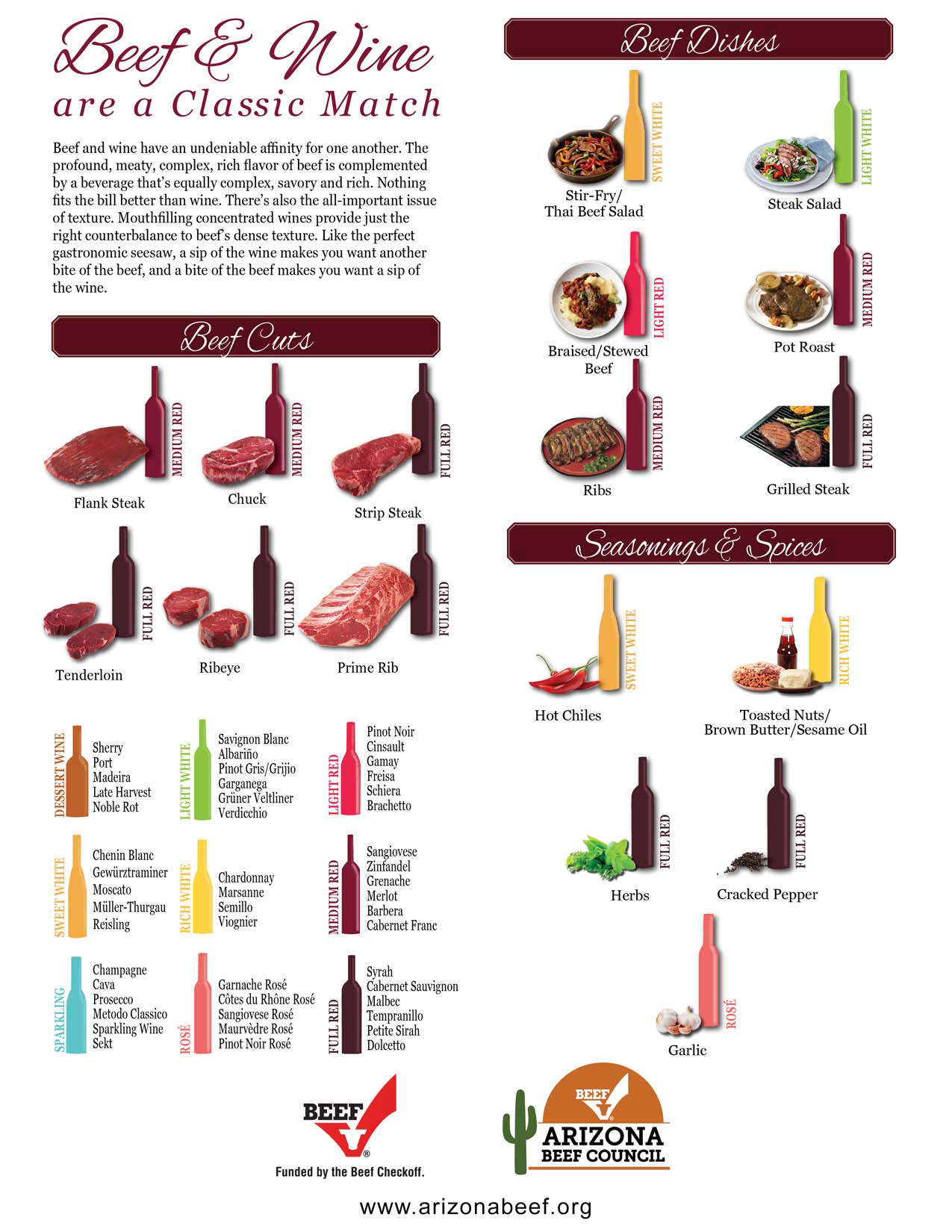 Beef & Wine are a Classic Match

Beef and wine have an undeniable affinity for one another. The profound, meaty, complex, rich flavor of beef is complemented by a beverage that's equally complex, savory and rich. Nothing fits the bill better than wine. There's also the all-important issue of texture. Mouthfilling concentrated wines provide just the right counterbalance to beef's dense texture. Like the perfect gastronomic seesaw, a sip of the wine makes you want another bite of the beef, and a bite of the beef makes you want a sip of the wine.

Beef Cuts

MEDIUM RED
Flank Steak

MEDIUM RED
Chuck

FULL RED
Strip Steak

FULL RED
Tenderloin

FULL RED
Ribeye

FULL RED
Prime Rib

DESSERT WINE
Sherry
Port
Madeira
Late Harvest
Noble Rot

LIGHT WHITE
Savignon Blanc
Albariño
Pinot Gris/Grijio
Garganega
Grüner Veltliner
Verdicchio

LIGHT RED
Pinot Noir
Cinsault
Gamay
Freisa
Schiera
Brachetto

SWEET WHITE
Chenin Blanc
Gewürztraminer
Moscato
Müller-Thurgau
Reisling

RICH WHITE
Chardonnay
Marsanne
Semillo
Viognier

MEDIUM RED
Sangiovese
Zinfandel
Grenache
Merlot
Barbera
Cabernet Franc

SPARKLING
Champagne
Cava
Prosecco
Metodo Classico
Sparkling Wine
Sekt

ROSÉ
Garnache Rosé
Côtes du Rhône Rosé
Sangiovese Rosé
Maurvèdre Rosé
Pinot Noir Rosé

FULL RED
Syrah
Cabernet Sauvignon
Malbec
Tempranillo
Petite Sirah
Dolcetto

Beef Dishes

SWEET WHITE
Stir-Fry/
Thai Beef Salad

LIGHT WHITE
Steak Salad

LIGHT RED
Braised/Stewed Beef

MEDIUM RED
Pot Roast

MEDIUM RED
Ribs

FULL RED
Grilled Steak

Seasonings & Spices

SWEET WHITE
Hot Chiles

RICH WHITE
Toasted Nuts/
Brown Butter/Sesame Oil

FULL RED
Herbs

FULL RED
Cracked Pepper

ROSÉ
Garlic

BEEF
Funded by the Beef Checkoff.

BEEF
ARIZONA
BEEF COUNCIL

www.arizonabeef.org